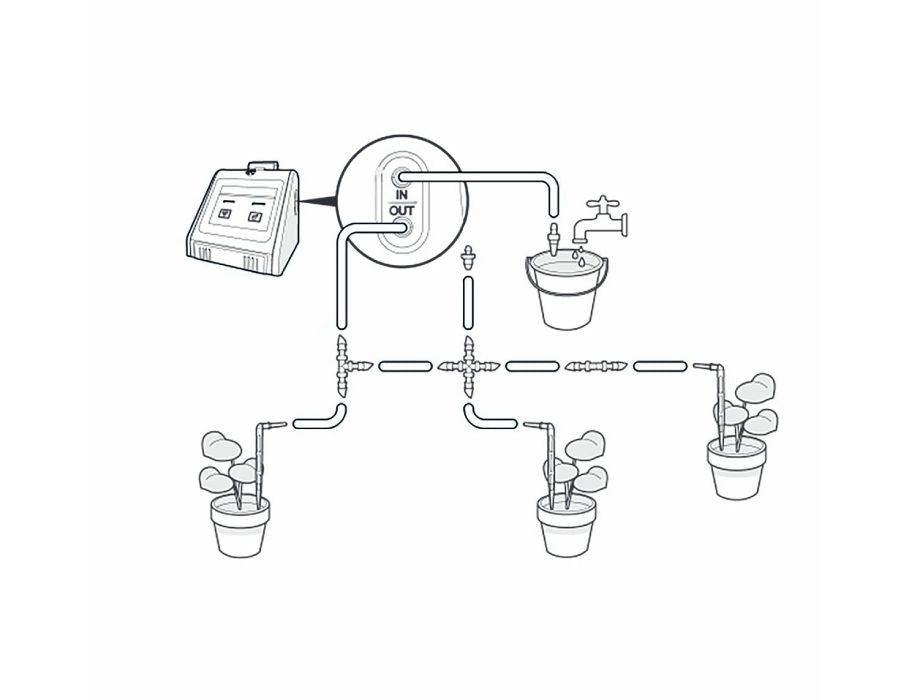 IN
OUT